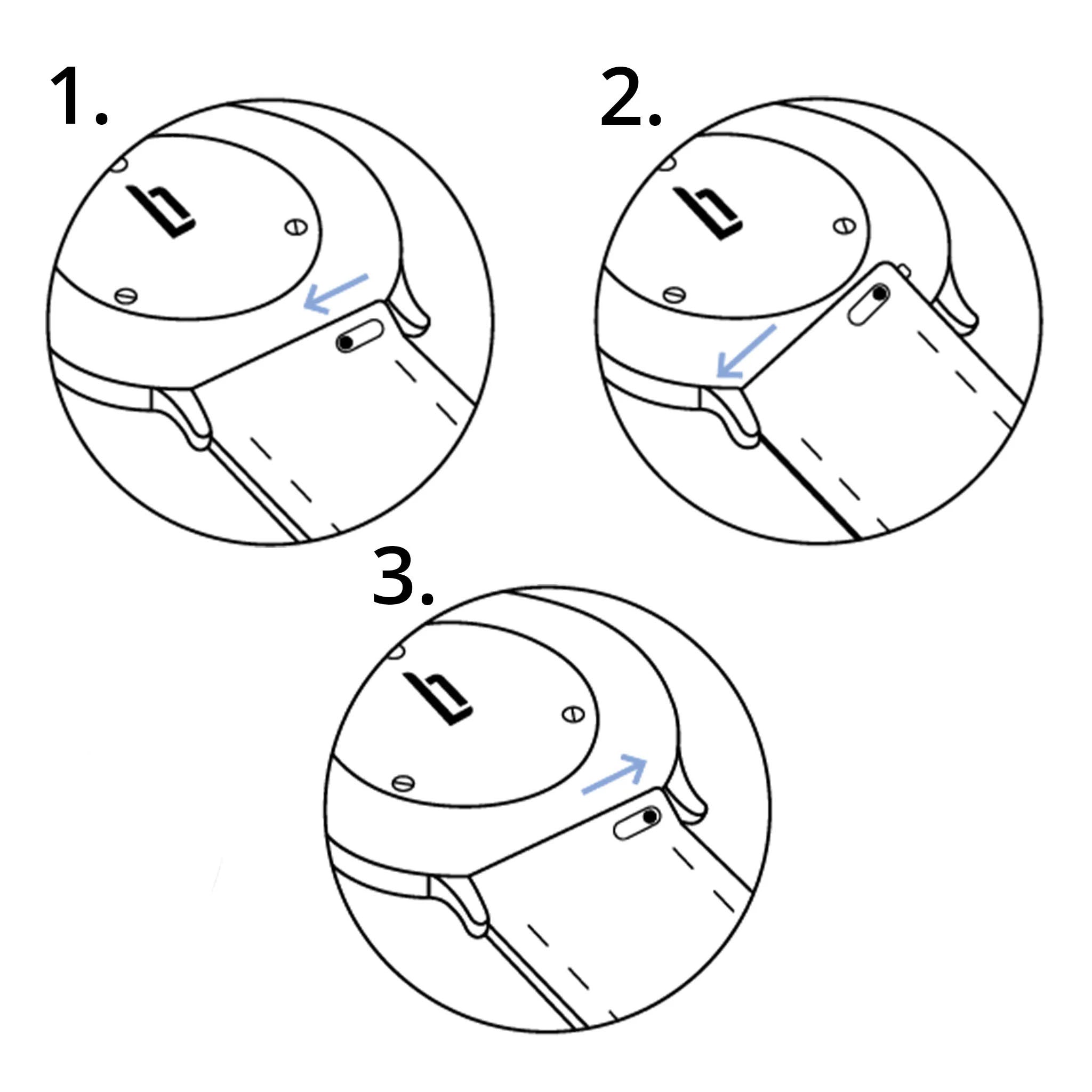 1.

2.

3.